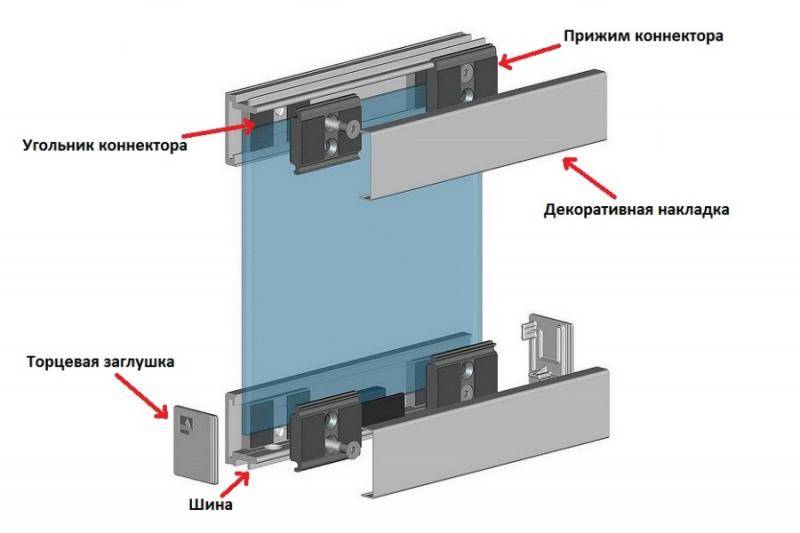 Прижим коннектора

Угольник коннектора

Декоративная накладка

Торцевая заглушка

Шина