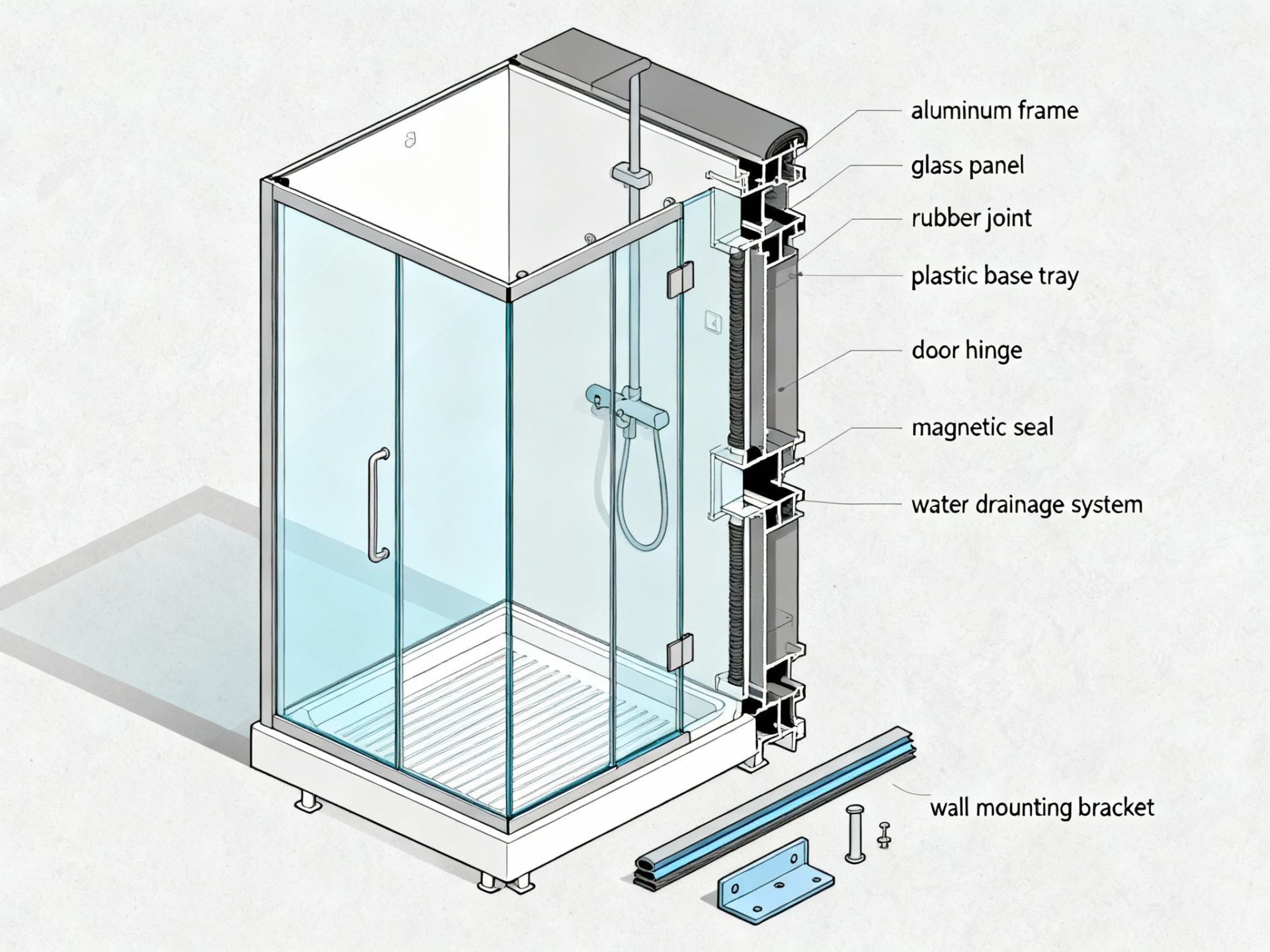 aluminum frame

glass panel

rubber joint

plastic base tray

door hinge

magnetic seal

water drainage system

wall mounting bracket