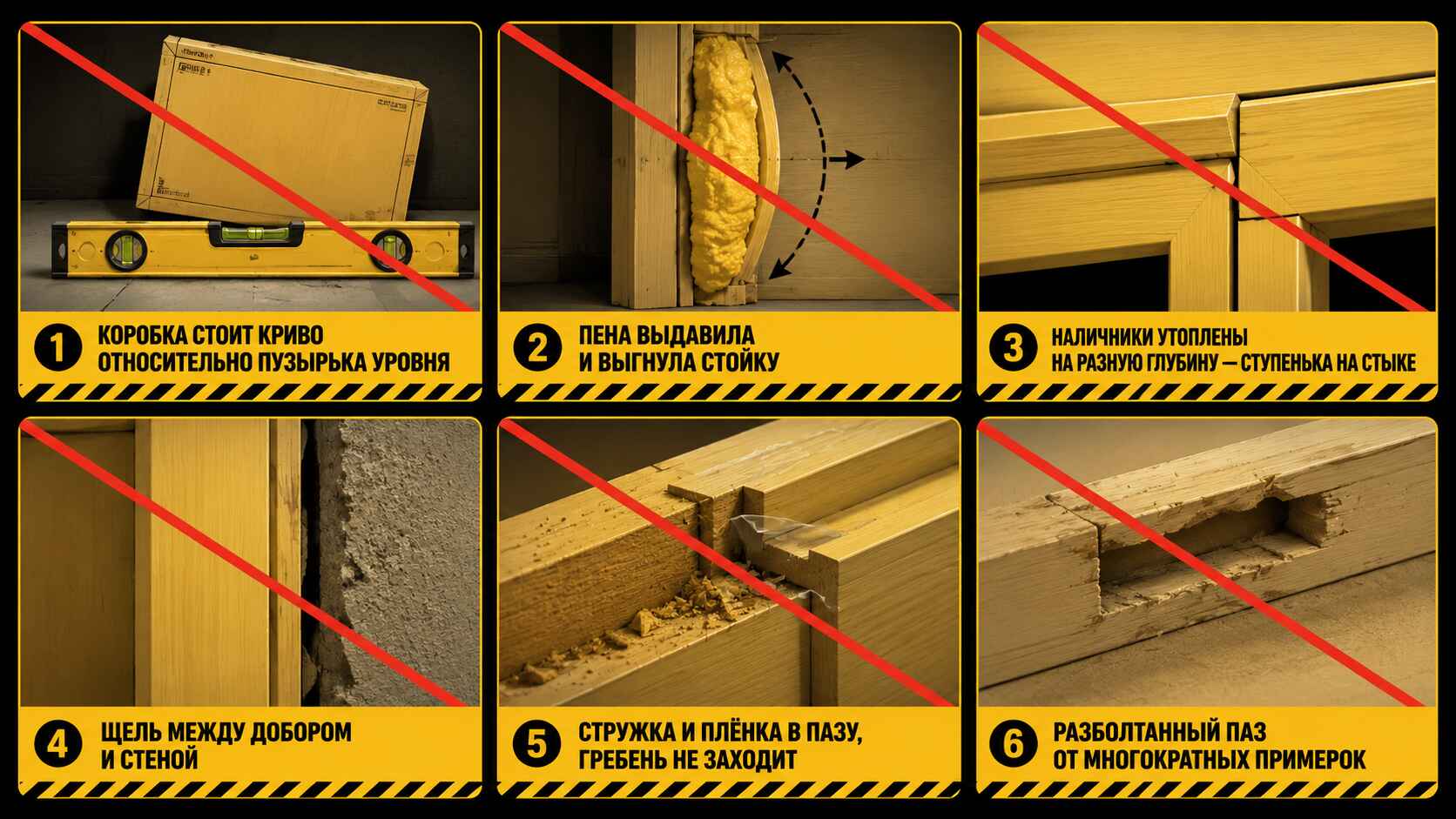 1 КОРОБКА СТОИТ КРИВО ОТНОСИТЕЛЬНО ПУЗЫРЬКА УРОВНЯ

2 ПЕНА ВЫДАВИЛА И ВЫГНУЛА СТОЙКУ

3 НАЛИЧНИКИ УТОПЛЕНЫ НА РАЗНУЮ ГЛУБИНУ — СТУПЕНЬКА НА СТЫКЕ

4 ЩЕЛЬ МЕЖДУ ДОБОРОМ И СТЕНОЙ

5 СТРУЖКА И ПЛЁНКА В ПАЗУ, ГРЕБЕНЬ НЕ ЗАХОДИТ

6 РАЗБОЛТАННЫЙ ПАЗ ОТ МНОГОКРАТНЫХ ПРИМЕРОК