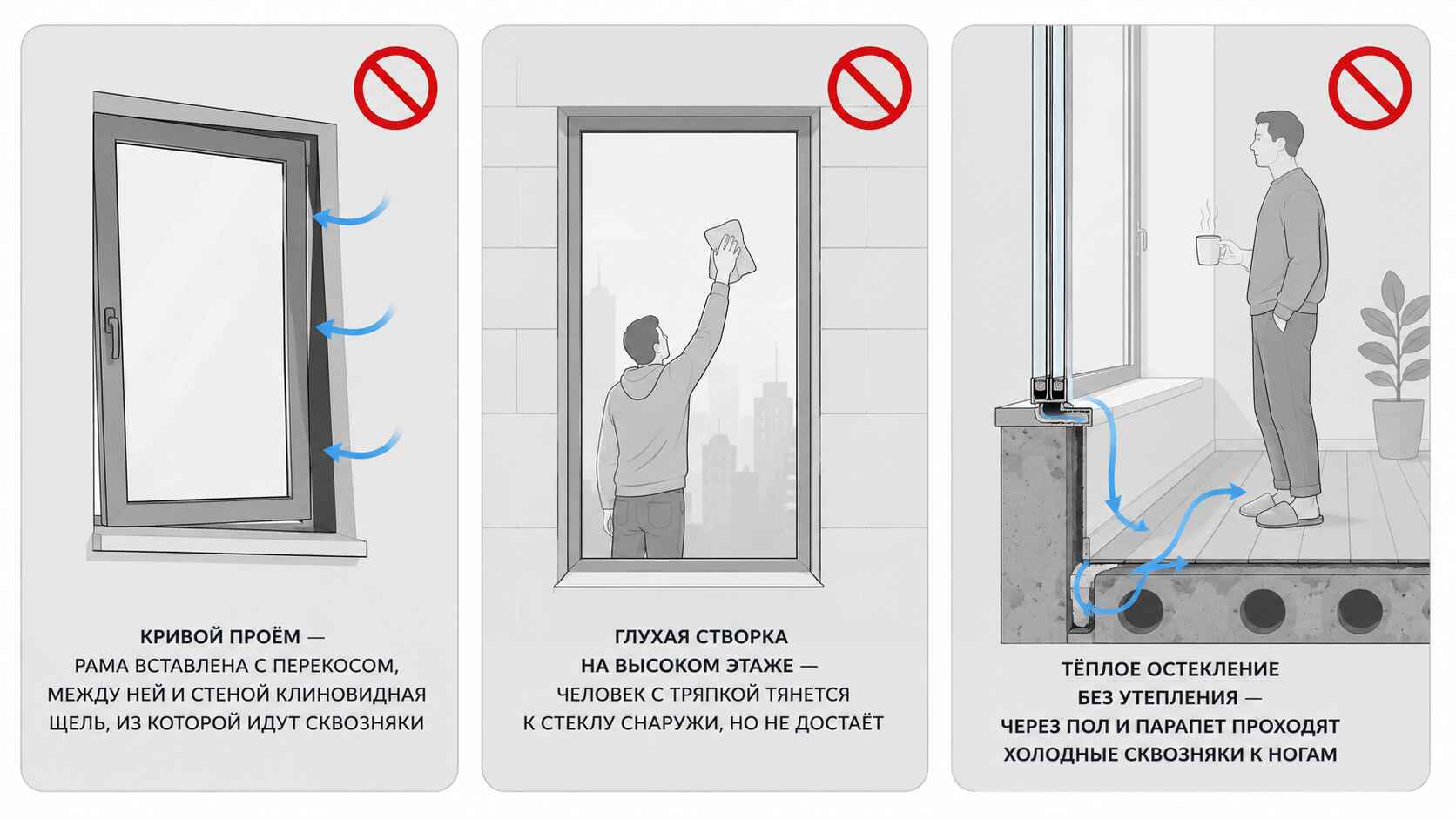 КРИВОЙ ПРОЁМ —
РАМА ВСТАВЛЕНА С ПЕРЕКОСОМ, МЕЖДУ НЕЙ И СТЕНОЙ КЛИНОВИДНАЯ ЩЕЛЬ, ИЗ КОТОРОЙ ИДУТ СКВОЗНЯКИ

ГЛУХАЯ СТВОРКА НА ВЫСОКОМ ЭТАЖЕ —
ЧЕЛОВЕК С ТРЯПКОЙ ТЯНЕТСЯ К СТЕКЛУ СНАРУЖИ, НО НЕ ДОСТАЁТ

ТЁПЛОЕ ОСТЕКЛЕНИЕ БЕЗ УТЕПЛЕНИЯ —
ЧЕРЕЗ ПОЛ И ПАРАПЕТ ПРОХОДЯТ ХОЛОДНЫЕ СКВОЗНЯКИ К НОГАМ