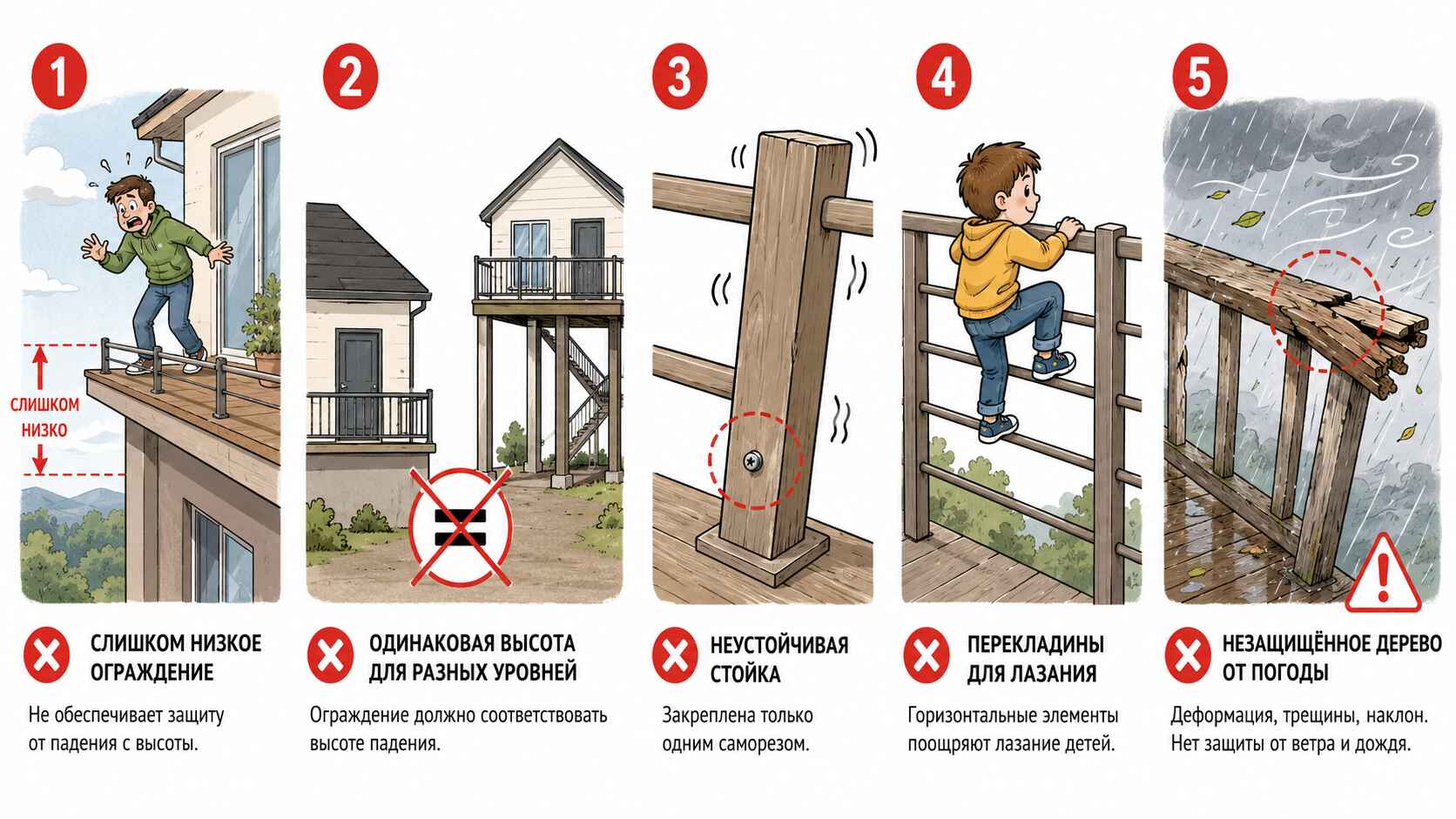 1

СЛИШКОМ НИЗКО

СЛИШКОМ НИЗКОЕ ОГРАЖДЕНИЕ

Не обеспечивает защиту от падения с высоты.

2

ОДИНАКОВАЯ ВЫСОТА ДЛЯ РАЗНЫХ УРОВНЕЙ

Ограждение должно соответствовать высоте падения.

3

НЕУСТОЙЧИВАЯ СТОЙКА

Закреплена только одним саморезом.

4

ПЕРЕКЛАДИНЫ ДЛЯ ЛАЗАНИЯ

Горизонтальные элементы поощряют лазание детей.

5

НЕЗАЩИЩЁННОЕ ДЕРЕВО ОТ ПОГОДЫ

Деформация, трещины, наклон. Нет защиты от ветра и дождя.