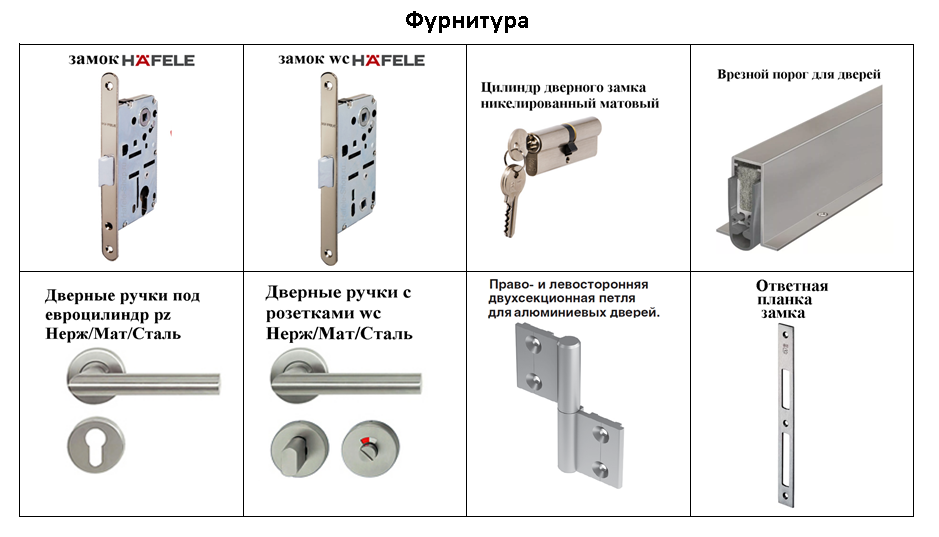 Фурнитура

| замок HÄFELE | замок wc HÄFELE | Цилиндр дверного замка никелированный матовый | Врезной порог для дверей |
|---|---|---|---|
| Дверные ручки под евроцилиндр pz Нерж/Мат/Сталь | Дверные ручки с розетками wc Нерж/Мат/Сталь | Право- и левосторонняя двухсекционная петля для алюминиевых дверей. | Ответная планка замка |